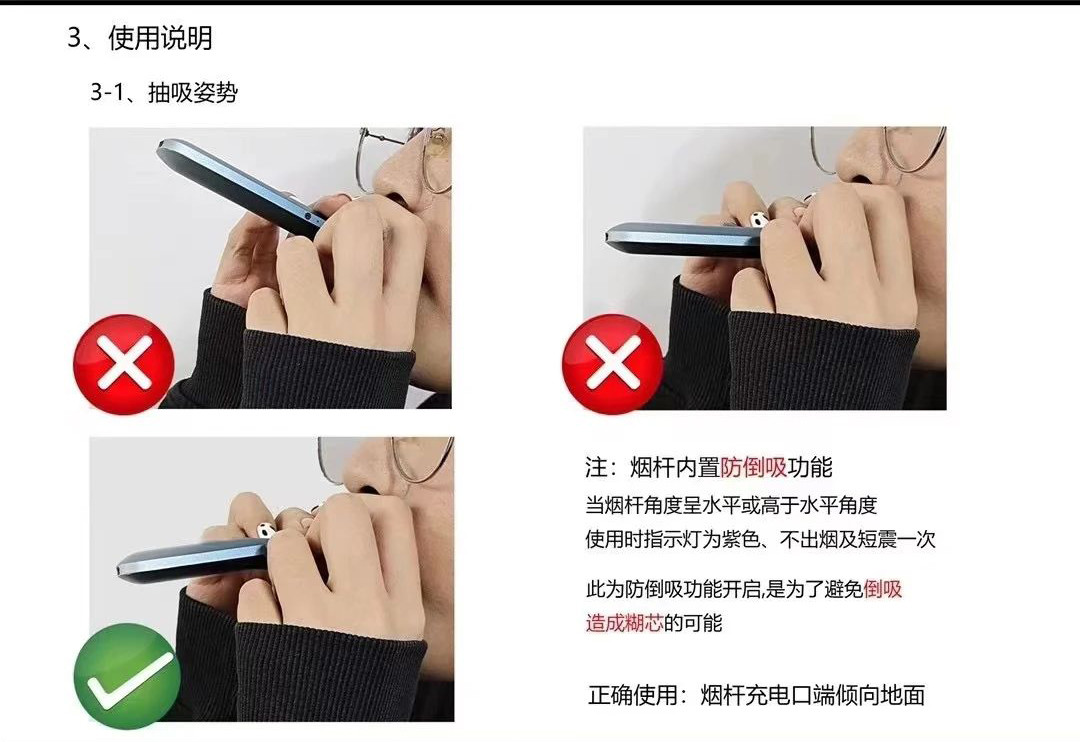 3、使用说明

3-1、抽吸姿势

注：烟杆内置防倒吸功能
当烟杆角度呈水平或高于水平角度
使用时指示灯为紫色、不出烟及短震一次

此为防倒吸功能开启,是为了避免倒吸造成糊芯的可能

正确使用：烟杆充电口端倾向地面