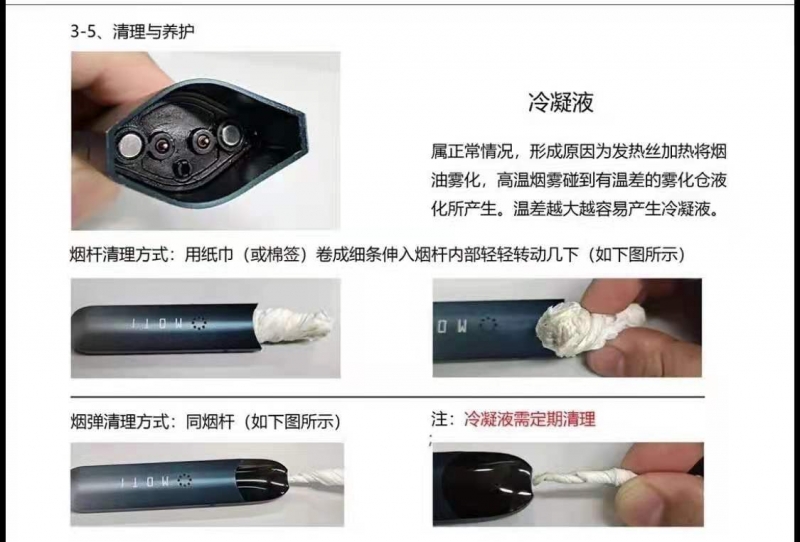 3-5、清理与养护

冷凝液

属正常情况，形成原因为发热丝加热将烟油雾化，高温烟雾碰到有温差的雾化仓液化所产生。温差越大越容易产生冷凝液。

烟杆清理方式：用纸巾（或棉签）卷成细条伸入烟杆内部轻轻转动几下（如下图所示）

MOTI

MO

烟弹清理方式：同烟杆（如下图所示）

注：冷凝液需定期清理

MOTI