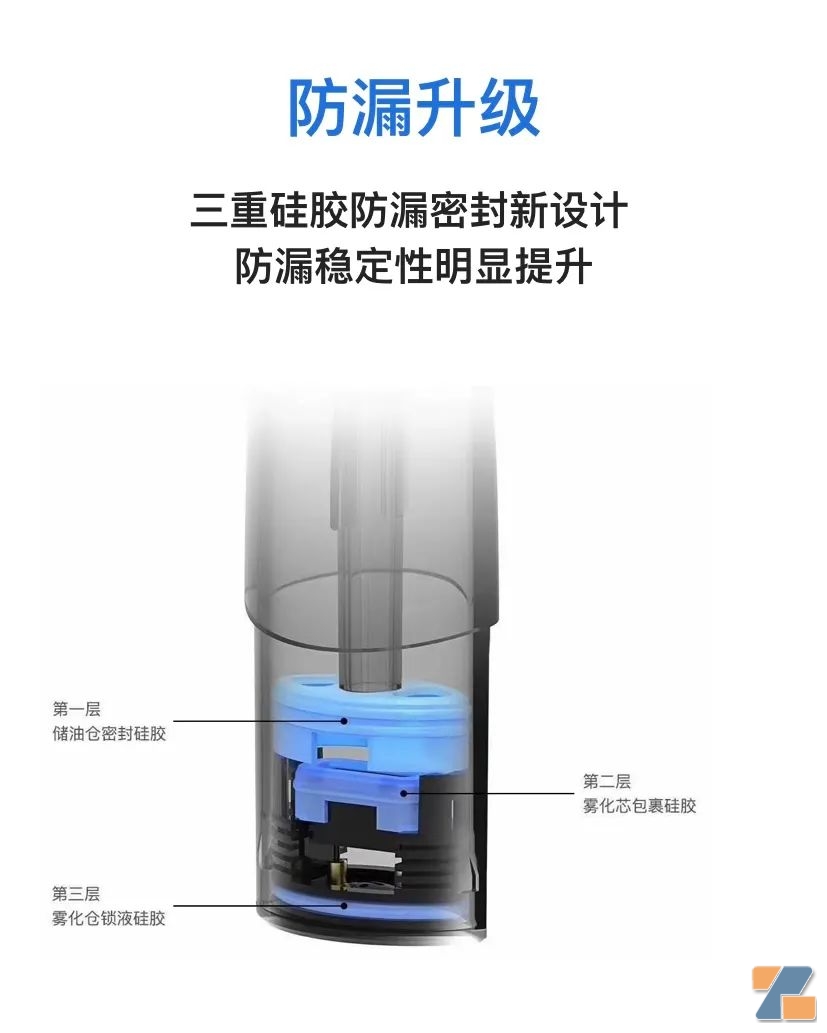 防漏升级

三重硅胶防漏密封新设计
防漏稳定性明显提升

第一层
储油仓密封硅胶

第二层
雾化芯包裹硅胶

第三层
雾化仓锁液硅胶