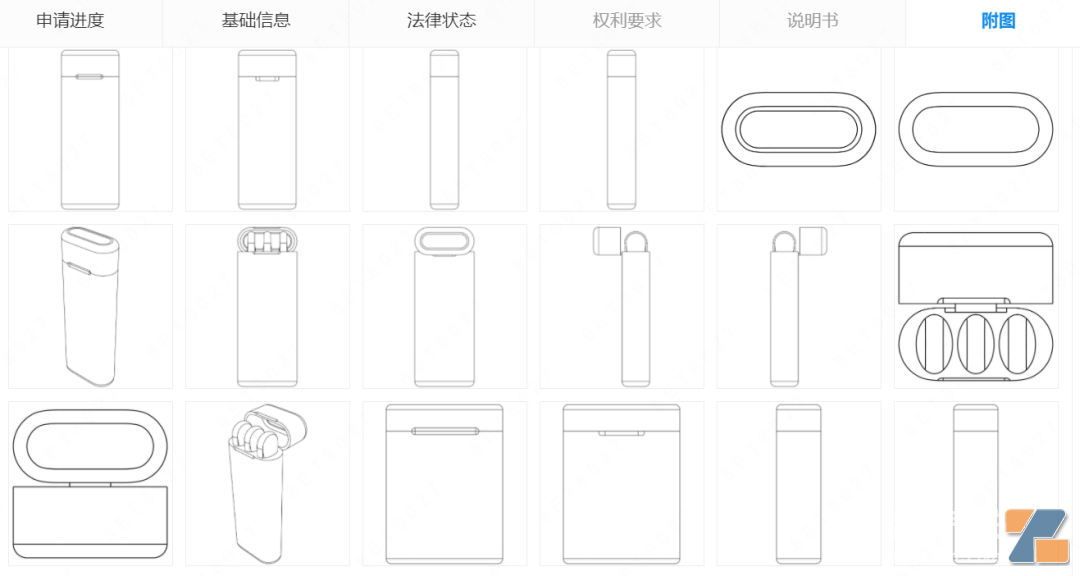 申请进度 基础信息 法律状态 权利要求 说明书 附图