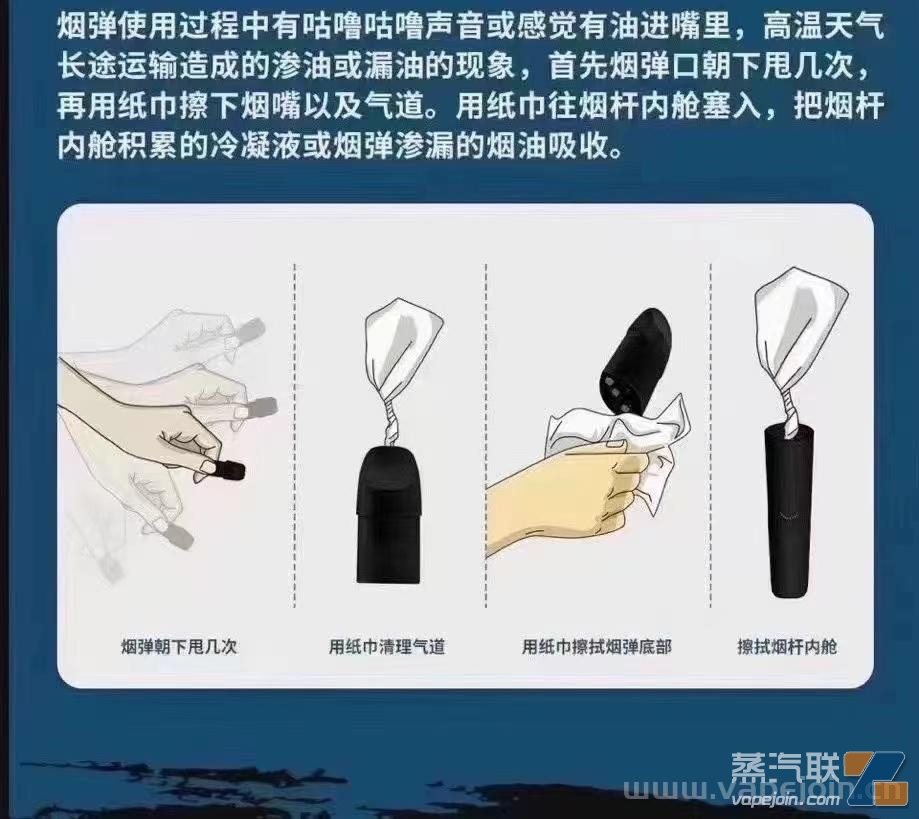 烟弹使用过程中有咕噜咕噜声音或感觉有油进嘴里，高温天气长途运输造成的渗油或漏油的现象，首先烟弹口朝下甩几次，再用纸巾擦下烟嘴以及气道。用纸巾往烟杆内舱塞入，把烟杆内舱积累的冷凝液或烟弹渗漏的烟油吸收。

烟弹朝下甩几次

用纸巾清理气道

用纸巾擦拭烟弹底部

擦拭烟杆内舱

蒸汽联
www.vapejoin.cn
vapejoin.com